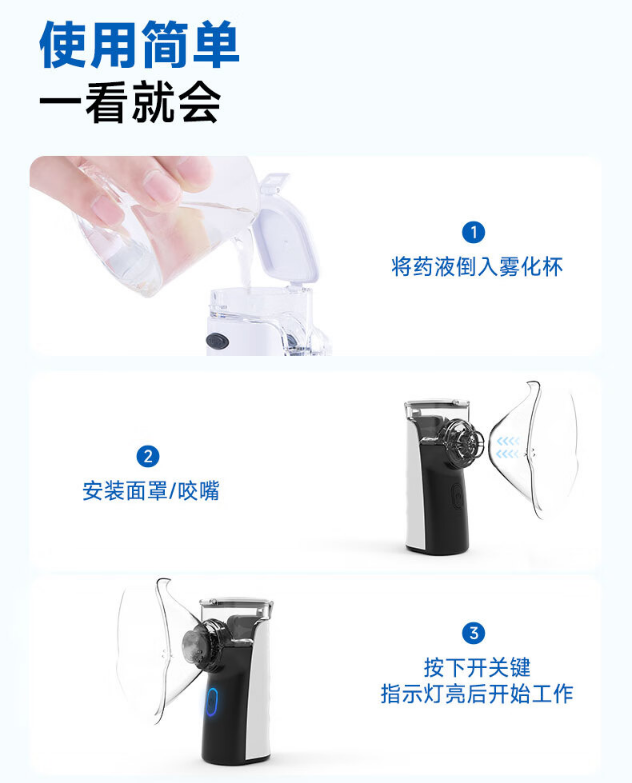 使用简单
一看就会

1
将药液倒入雾化杯

2
安装面罩/咬嘴

3
按下开关键
指示灯亮后开始工作