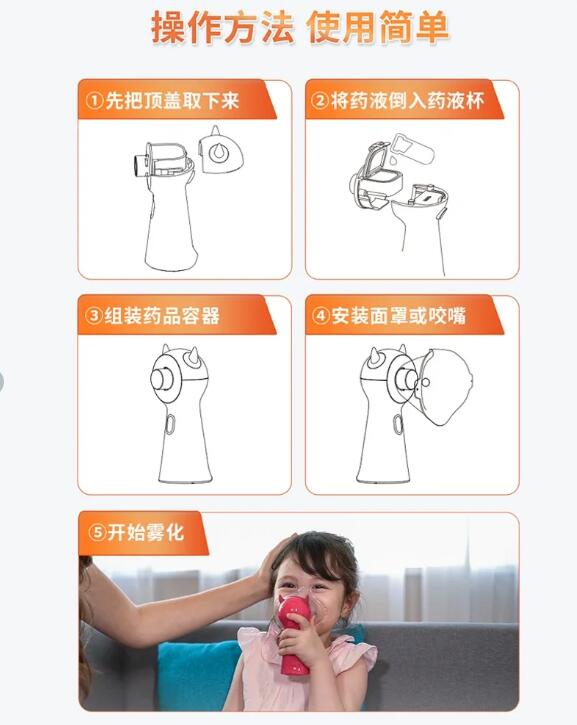 操作方法 使用简单

①先把顶盖取下来

②将药液倒入药液杯

③组装药品容器

④安装面罩或咬嘴

⑤开始雾化