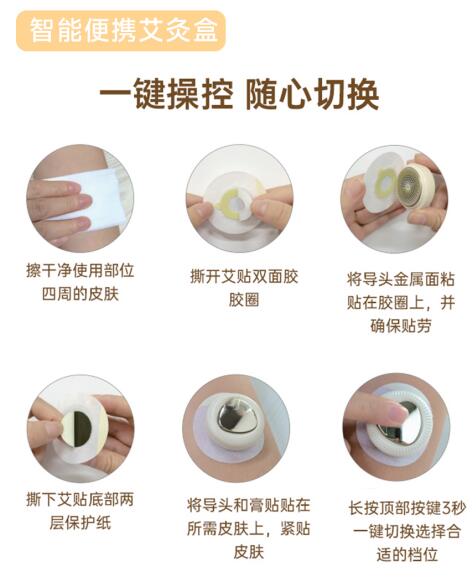 智能便携艾灸盒

一键操控 随心切换

擦干净使用部位四周的皮肤

撕开艾贴双面胶胶圈

将导头金属面粘贴在胶圈上，并确保贴劳

撕下艾贴底部两层保护纸

将导头和膏贴贴在所需皮肤上，紧贴皮肤

长按顶部按键3秒一键切换选择合适的档位